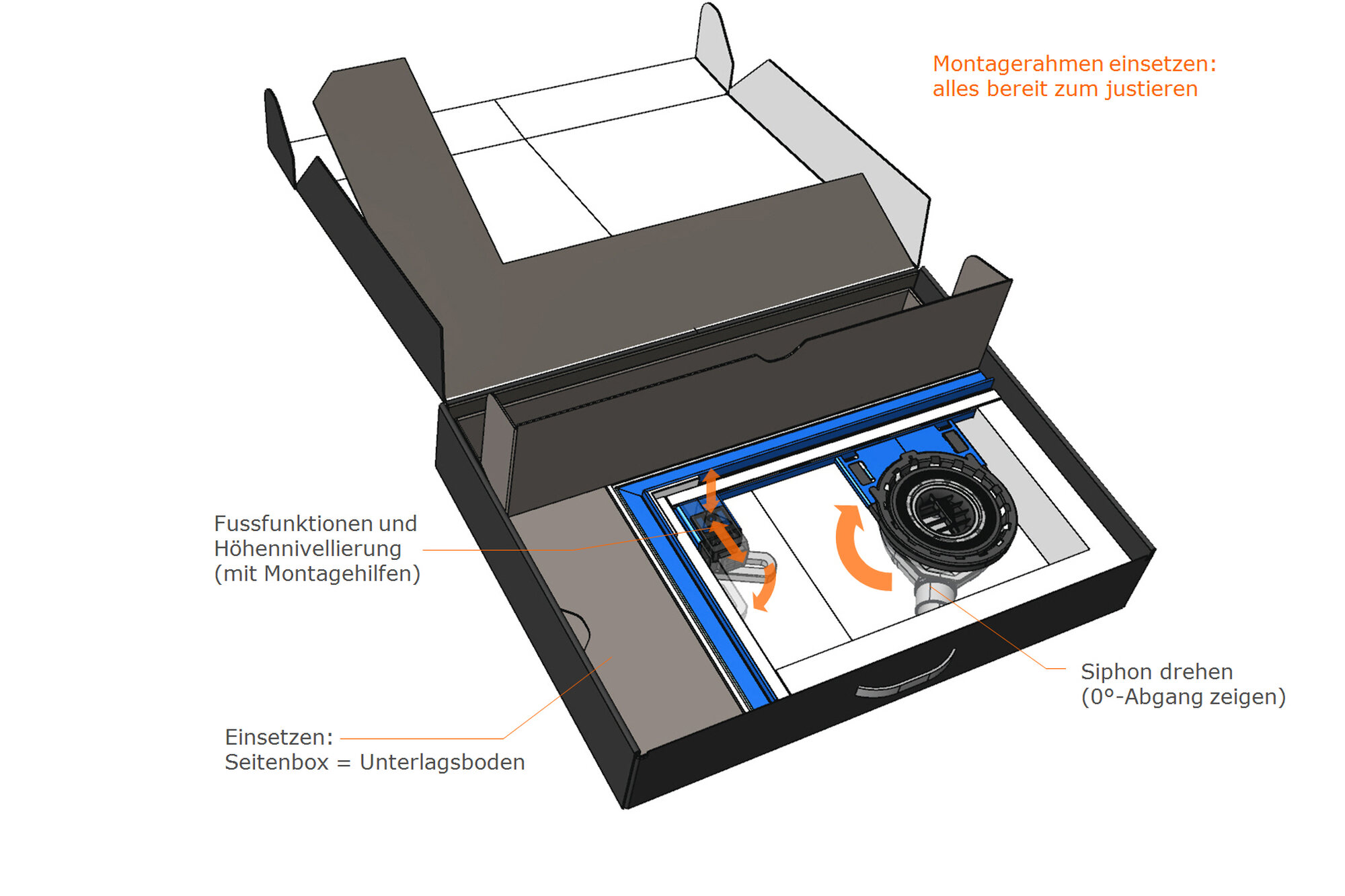 Montagerahmen einsetzen:
alles bereit zum justieren

Fussfunktionen und
Höhennivellierung
(mit Montagehilfen)

Siphon drehen
(0°-Abgang zeigen)

Einsetzen:
Seitenbox = Unterlagsboden