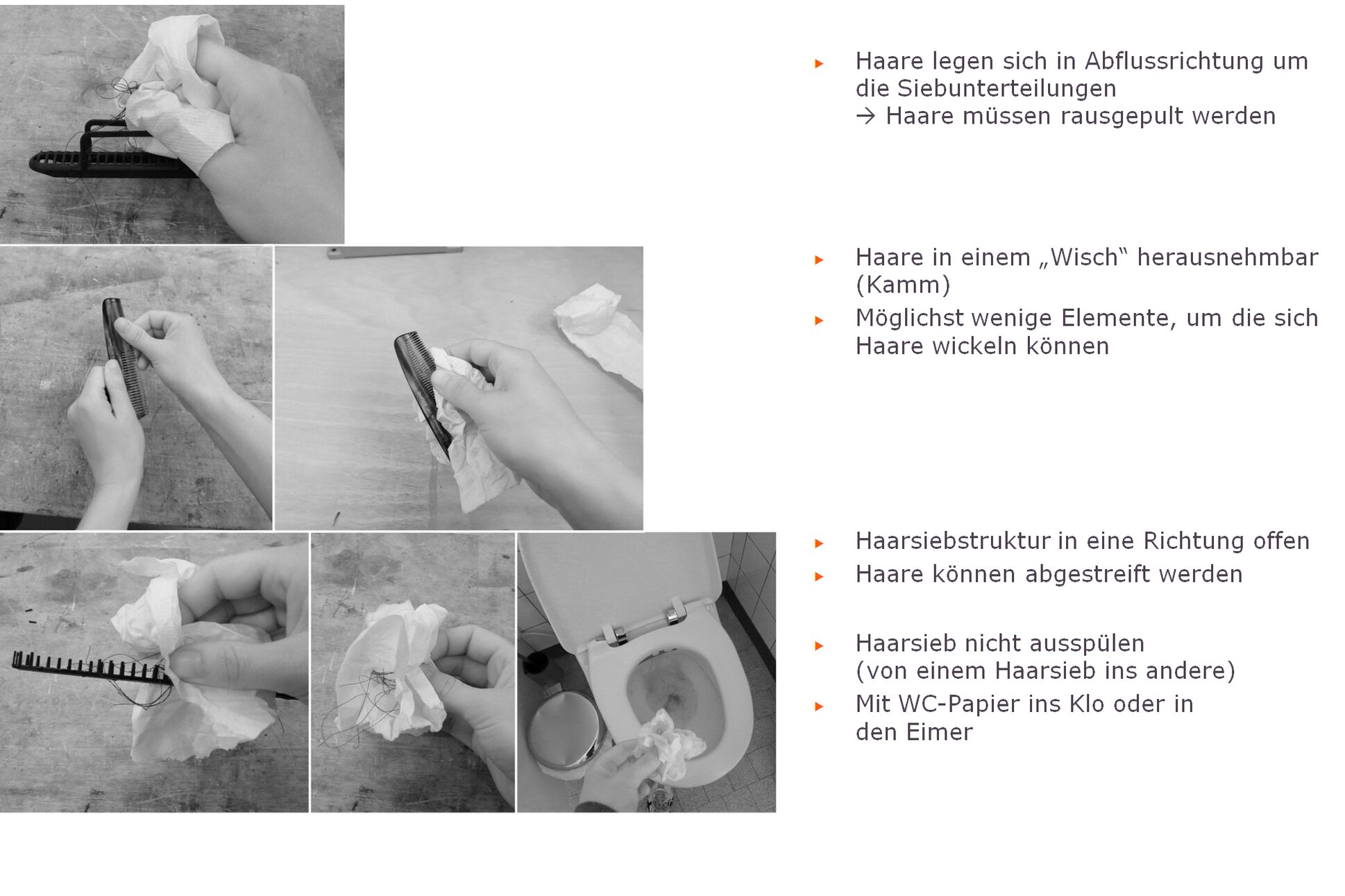 ▸ Haare legen sich in Abflussrichtung um die Siebunterteilungen
→ Haare müssen rausgepult werden

▸ Haare in einem „Wisch“ herausnehmbar (Kamm)
▸ Möglichst wenige Elemente, um die sich Haare wickeln können

▸ Haarsiebstruktur in eine Richtung offen
▸ Haare können abgestreift werden

▸ Haarsieb nicht ausspülen
(von einem Haarsieb ins andere)
▸ Mit WC-Papier ins Klo oder in den Eimer