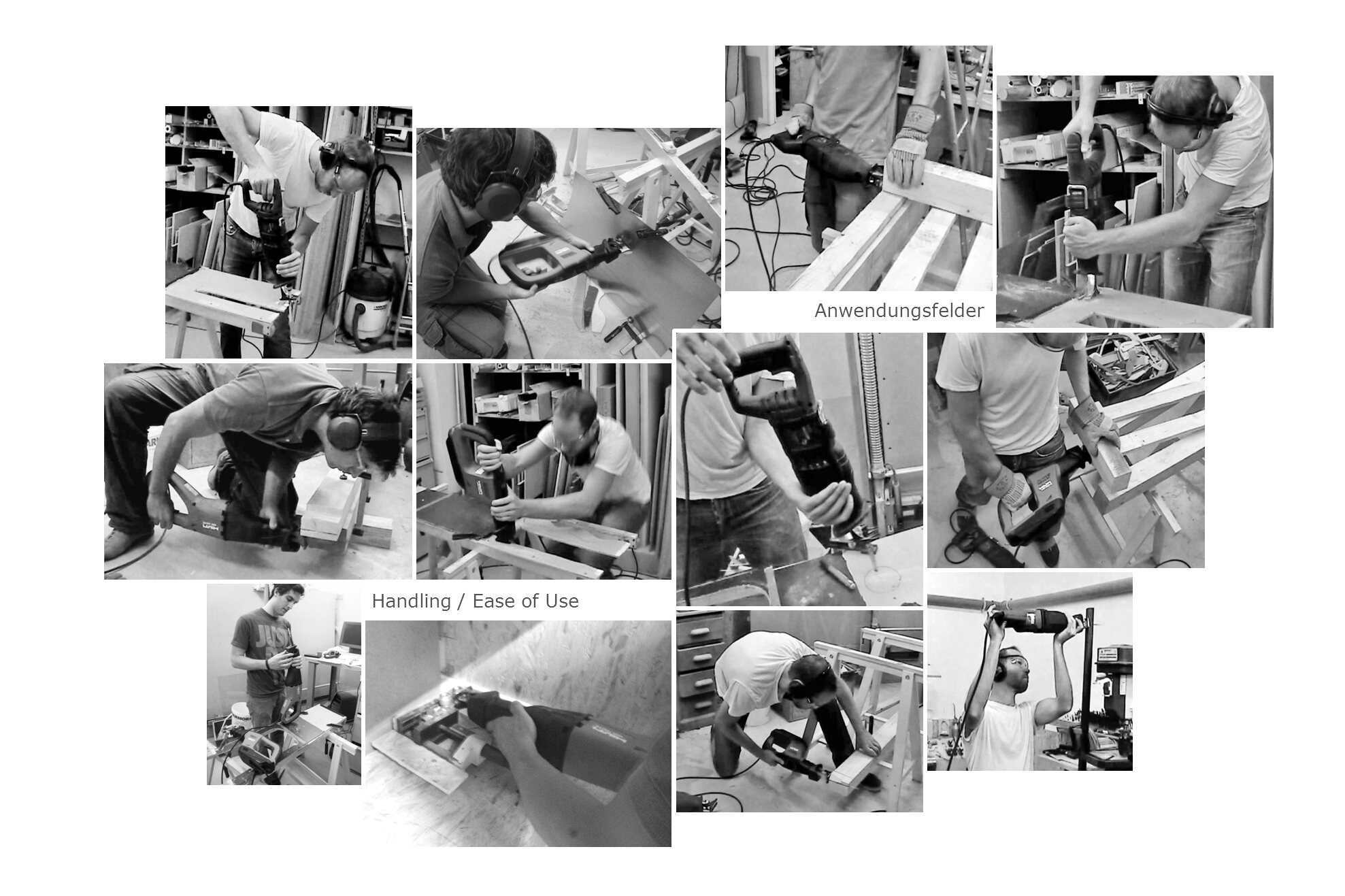 Anwendungsfelder

Handling / Ease of Use